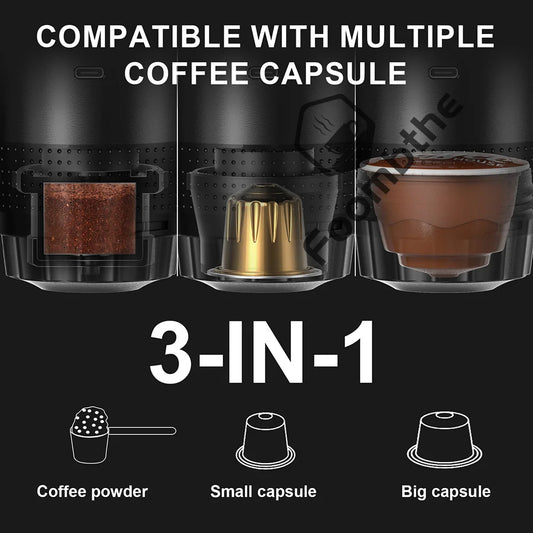 COMPATIBLE WITH MULTIPLE COFFEE CAPSULE

Foompthe

3-IN-1

Coffee powder

Small capsule

Big capsule